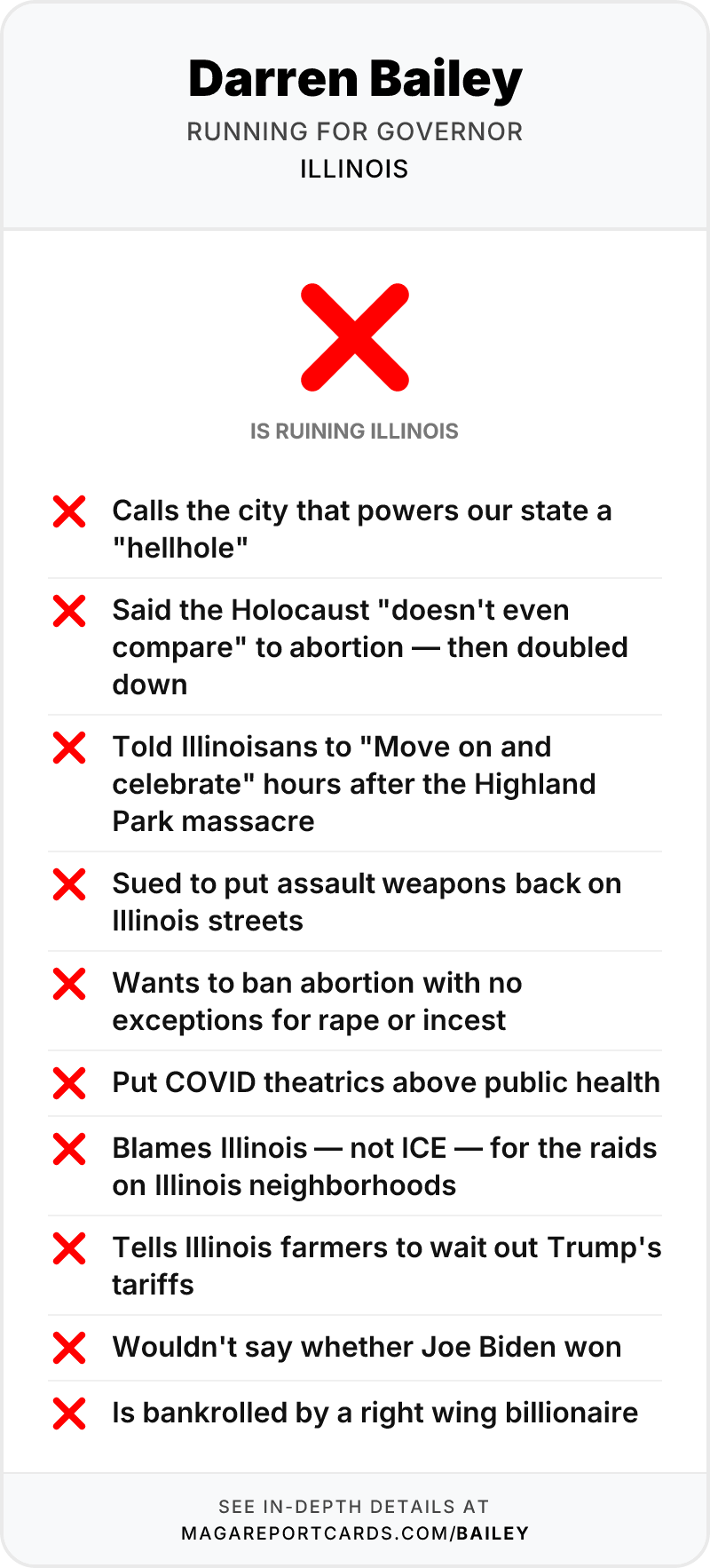 Darren Bailey
RUNNING FOR GOVERNOR
ILLINOIS

IS RUINING ILLINOIS

Calls the city that powers our state a "hellhole"

Said the Holocaust "doesn't even compare" to abortion — then doubled down

Told Illinoisans to "Move on and celebrate" hours after the Highland Park massacre

Sued to put assault weapons back on Illinois streets

Wants to ban abortion with no exceptions for rape or incest

Put COVID theatrics above public health

Blames Illinois — not ICE — for the raids on Illinois neighborhoods

Tells Illinois farmers to wait out Trump's tariffs

Wouldn't say whether Joe Biden won

Is bankrolled by a right wing billionaire

SEE IN-DEPTH DETAILS AT
MAGAREPORTCARDS.COM/BAILEY